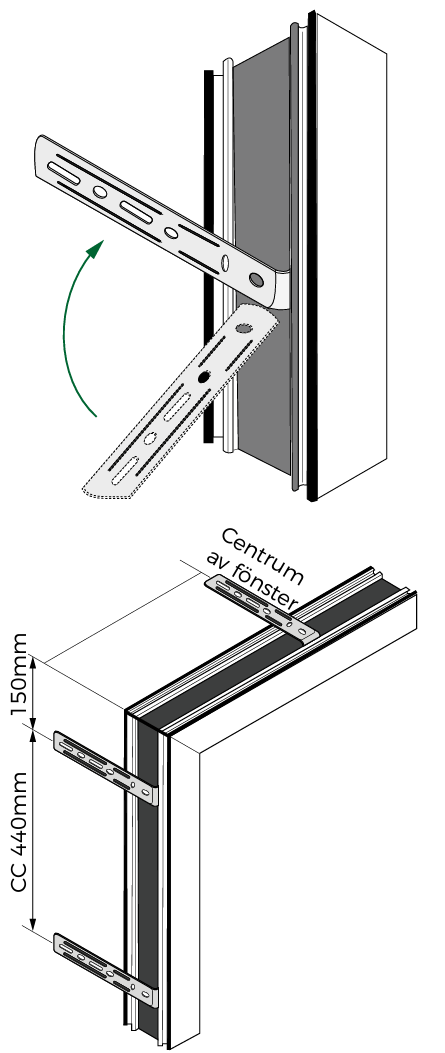 Centrum
av fönster

150mm

CC 440mm